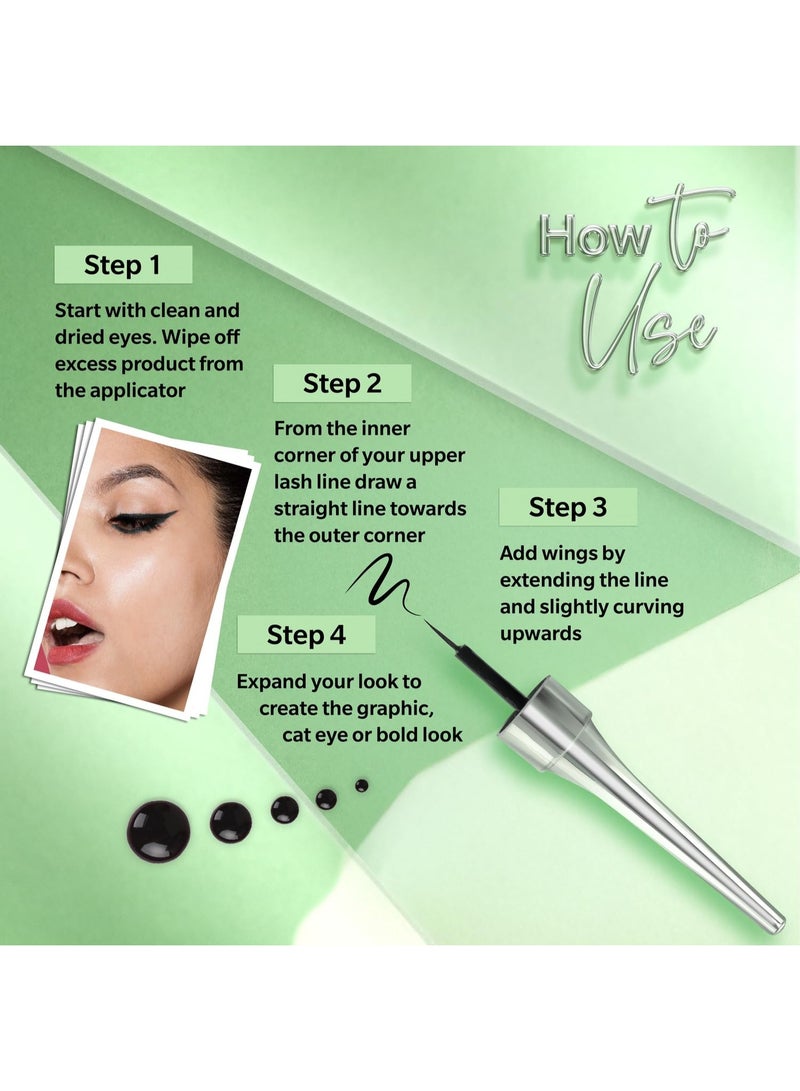 How to Use

Step 1

Start with clean and dried eyes. Wipe off excess product from the applicator

Step 2

From the inner corner of your upper lash line draw a straight line towards the outer corner

Step 3

Add wings by extending the line and slightly curving upwards

Step 4

Expand your look to create the graphic, cat eye or bold look